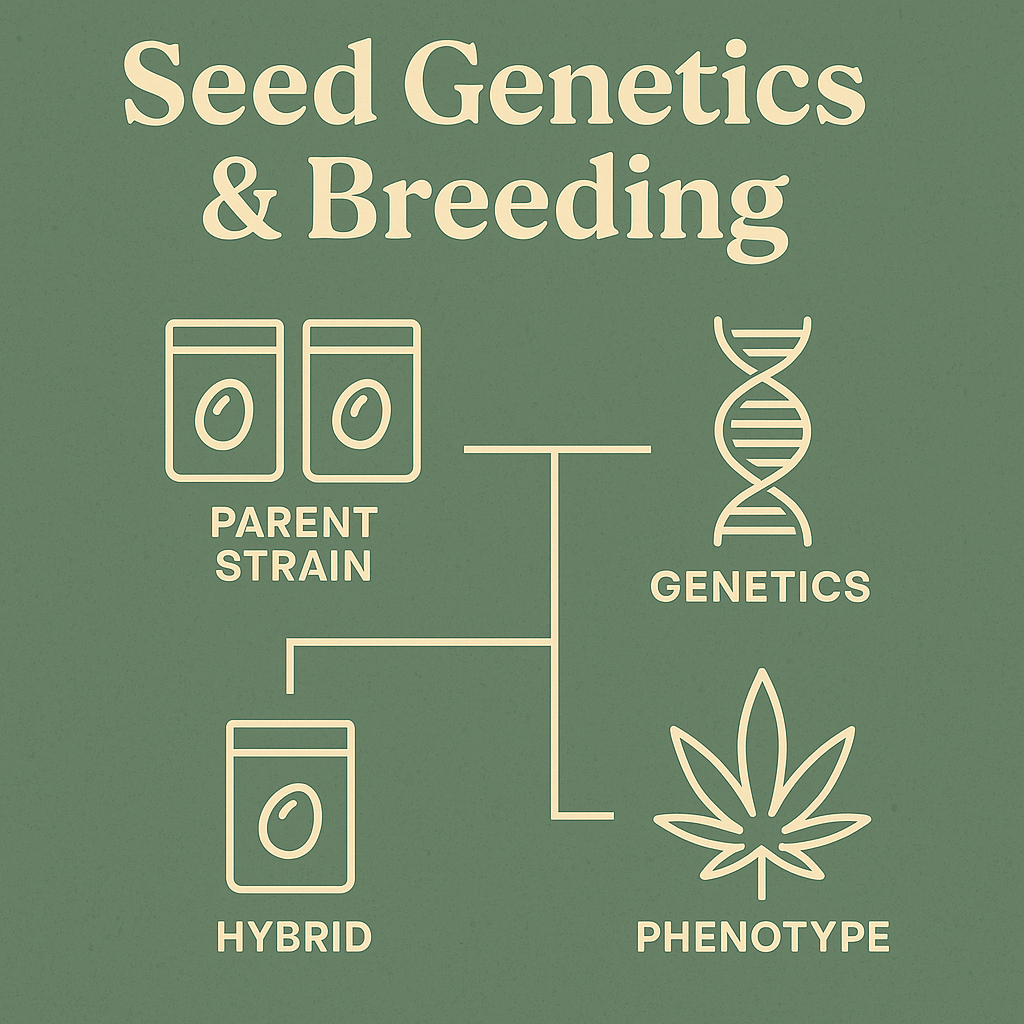 Seed Genetics & Breeding

PARENT STRAIN

GENETICS

HYBRID

PHENOTYPE